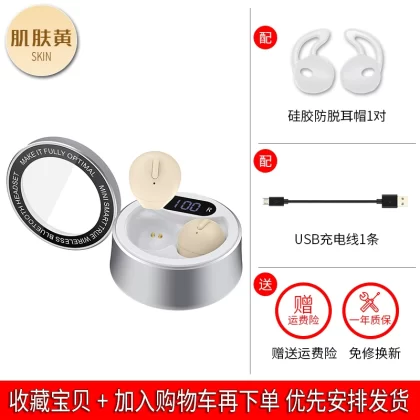 肌肤黄
SKIN

MAKE IT FULLY OPTIMAL MINI SMART TRUE WIRELESS BLUETOOTH HEADSET

100 R

配

硅胶防脱耳帽1对

配

USB充电线1条

送

赠
运费险

一年质保

赠送运费险 免修换新

收藏宝贝 + 加入购物车再下单 优先安排发货