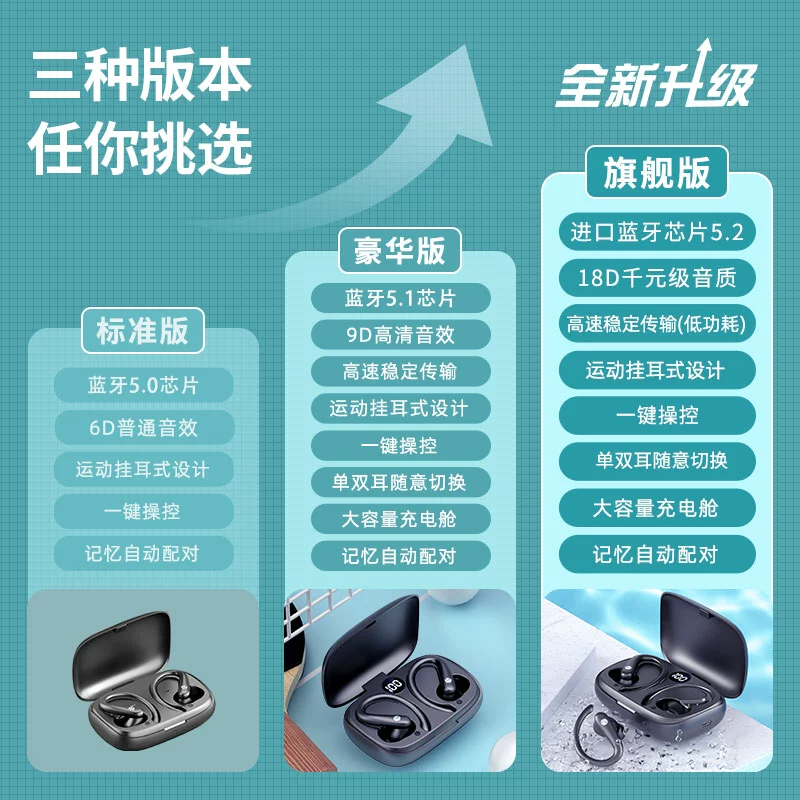 三种版本
任你挑选

全新升级

标准版
蓝牙5.0芯片
6D普通音效
运动挂耳式设计
一键操控
记忆自动配对

豪华版
蓝牙5.1芯片
9D高清音效
高速稳定传输
运动挂耳式设计
一键操控
单双耳随意切换
大容量充电舱
记忆自动配对

旗舰版
进口蓝牙芯片5.2
18D千元级音质
高速稳定传输(低功耗)
运动挂耳式设计
一键操控
单双耳随意切换
大容量充电舱
记忆自动配对