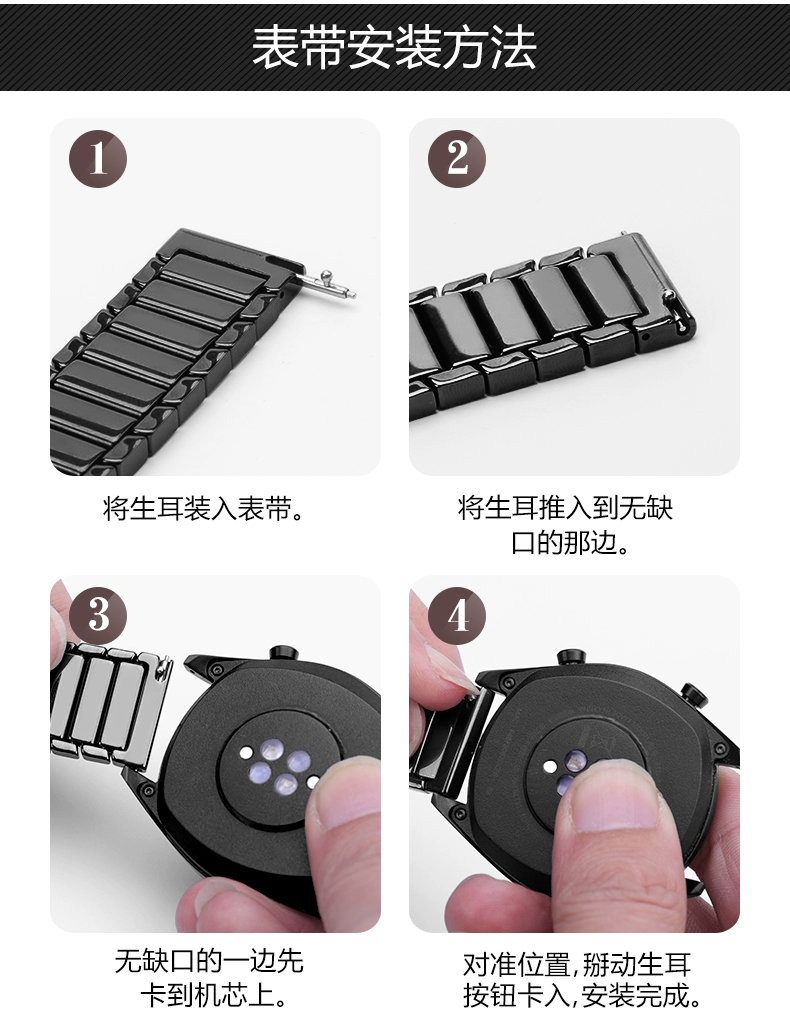 表带安装方法

1

将生耳装入表带。

2

将生耳推入到无缺口的那边。

3

无缺口的一边先卡到机芯上。

4

对准位置,掰动生耳按钮卡入,安装完成。