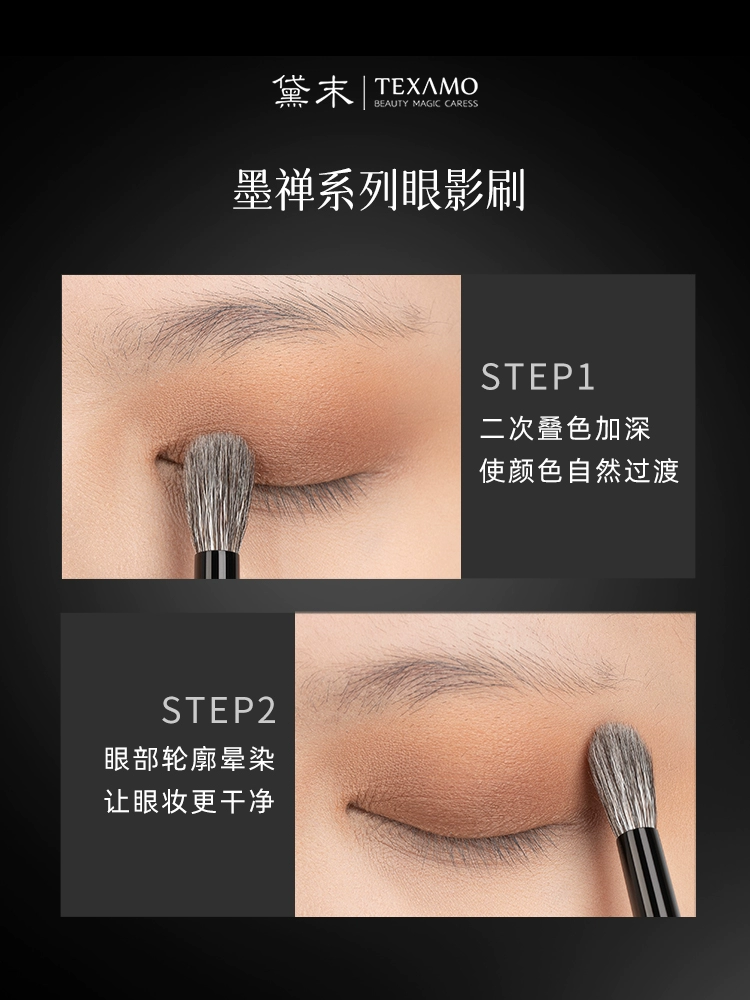 黛末 | TEXAMO
BEAUTY MAGIC CARESS

墨禅系列眼影刷

STEP1
二次叠色加深
使颜色自然过渡

STEP2
眼部轮廓晕染
让眼妆更干净