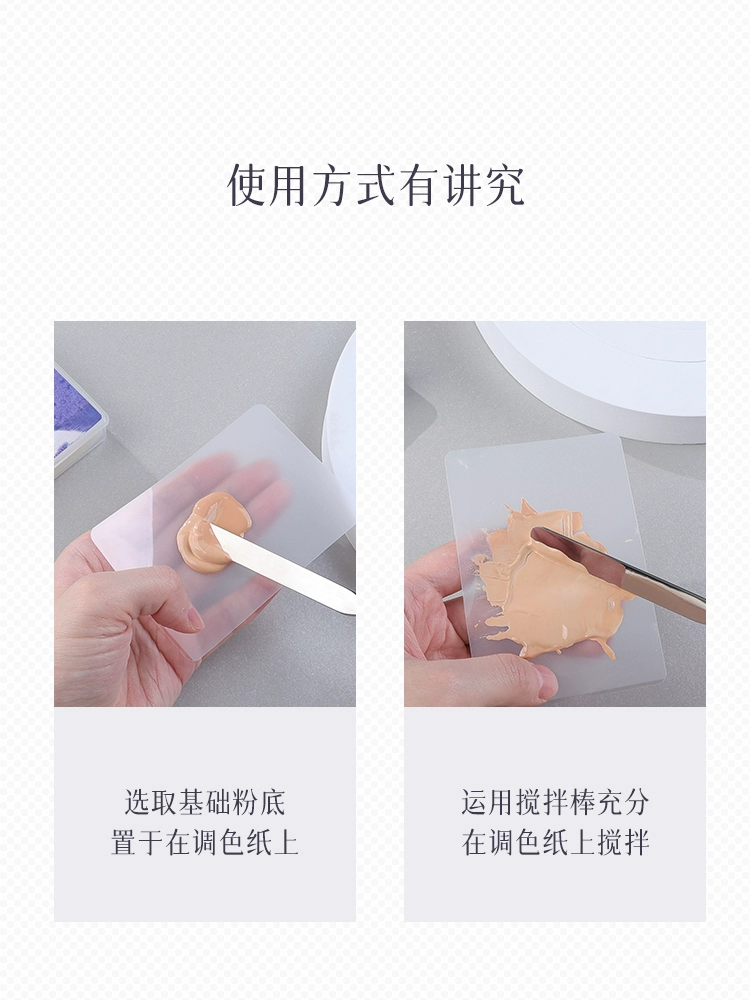 使用方式有讲究

选取基础粉底
置于在调色纸上

运用搅拌棒充分
在调色纸上搅拌