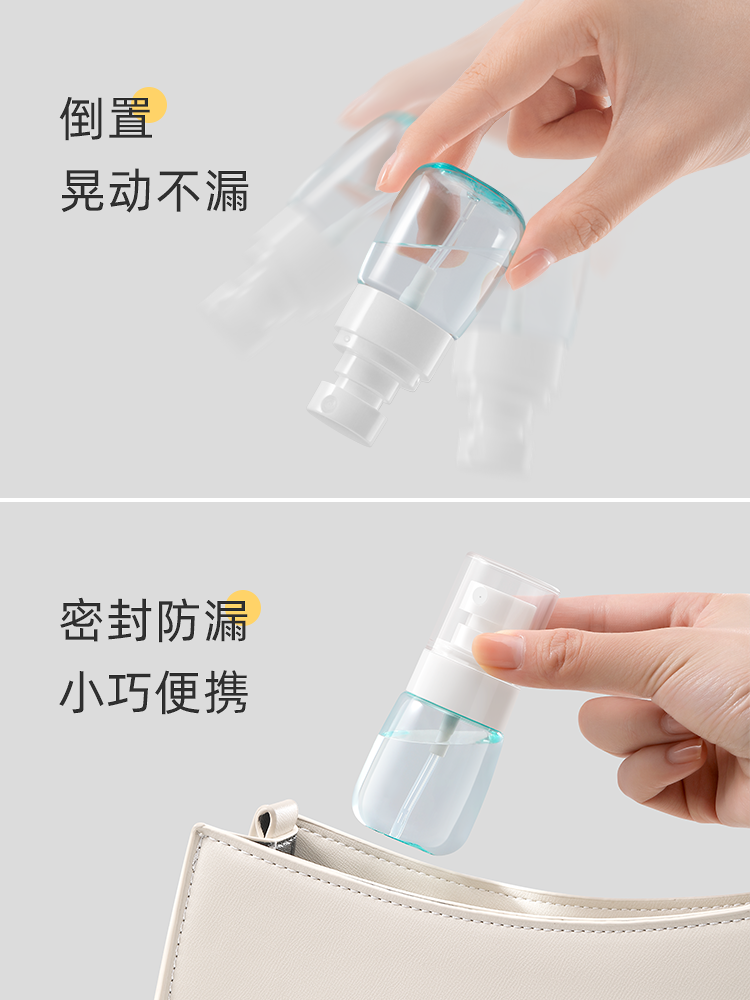 倒置
晃动不漏

密封防漏
小巧便携