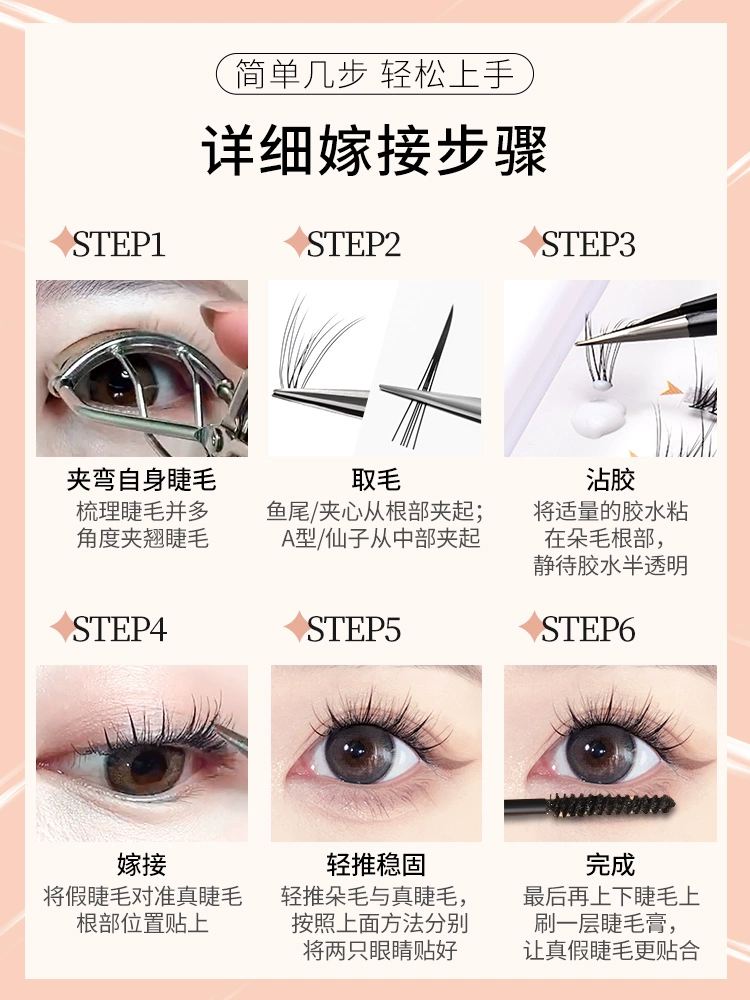 简单几步 轻松上手

详细嫁接步骤

STEP1

夹弯自身睫毛
梳理睫毛并多角度夹翘睫毛

STEP2

取毛
鱼尾/夹心从根部夹起；A型/仙子从中部夹起

STEP3

沾胶
将适量的胶水粘在朵毛根部，静待胶水半透明

STEP4

嫁接
将假睫毛对准真睫毛根部位置贴上

STEP5

轻推稳固
轻推朵毛与真睫毛，按照上面方法分别将两只眼睛贴好

STEP6

完成
最后再上下睫毛上刷一层睫毛膏，让真假睫毛更贴合