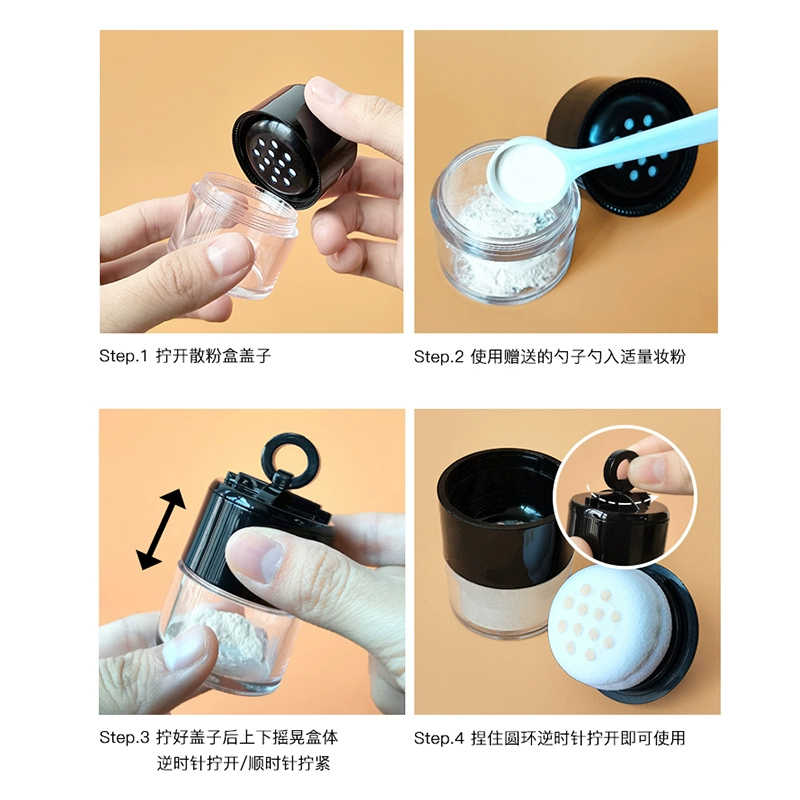 Step.1 拧开散粉盒盖子

Step.2 使用赠送的勺子勺入适量妆粉

Step.3 拧好盖子后上下摇晃盒体
逆时针拧开/顺时针拧紧

Step.4 捏住圆环逆时针拧开即可使用