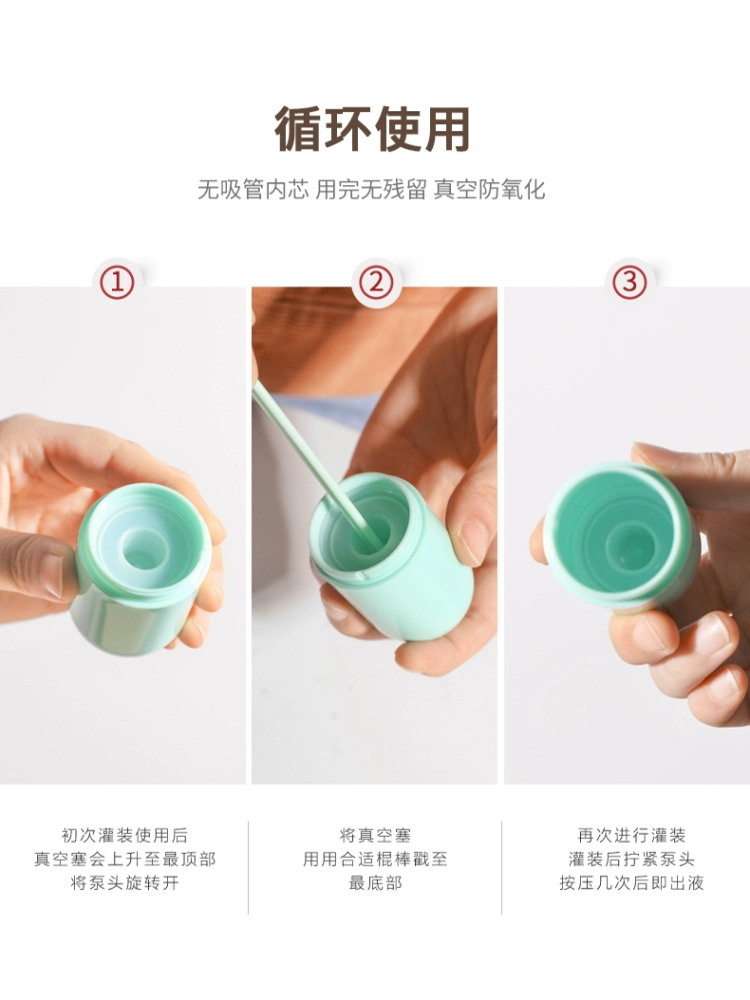 循环使用

无吸管内芯 用完无残留 真空防氧化

①

②

③

初次灌装使用后
真空塞会上升至最顶部
将泵头旋转开

将真空塞
用用合适棍棒戳至
最底部

再次进行灌装
灌装后拧紧泵头
按压几次后即出液