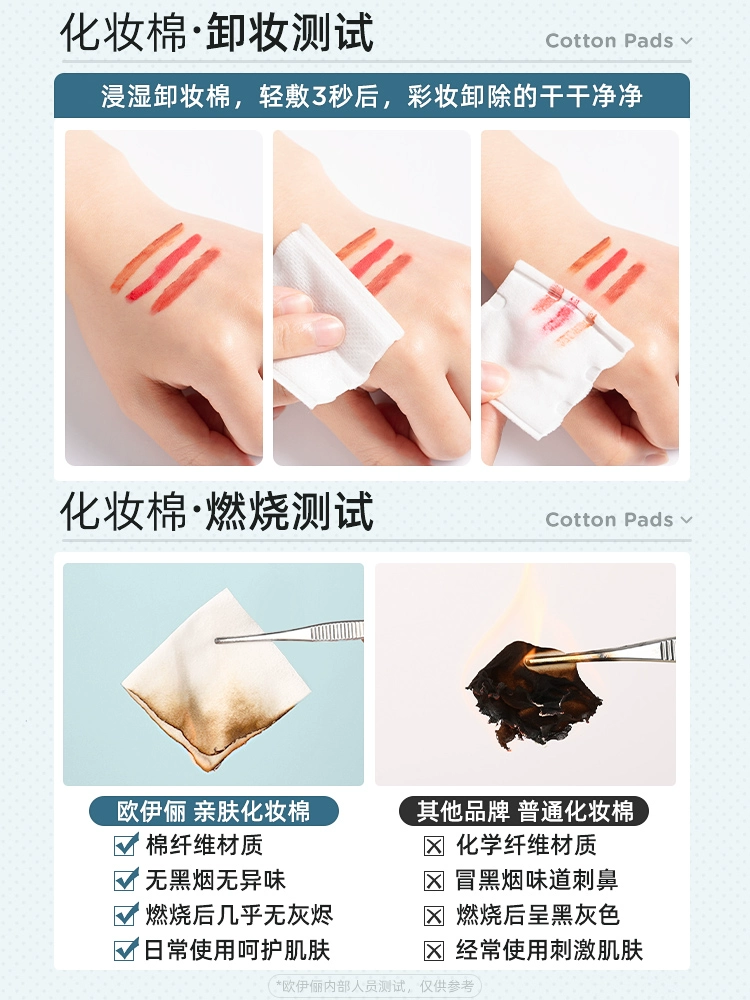 化妆棉·卸妆测试

Cotton Pads

浸湿卸妆棉，轻敷3秒后，彩妆卸除的干干净净

化妆棉·燃烧测试

Cotton Pads

欧伊俪 亲肤化妆棉

棉纤维材质

无黑烟无异味

燃烧后几乎无灰烬

日常使用呵护肌肤

其他品牌 普通化妆棉

化学纤维材质

冒黑烟味道刺鼻

燃烧后呈黑灰色

经常使用刺激肌肤

*欧伊俪内部人员测试，仅供参考