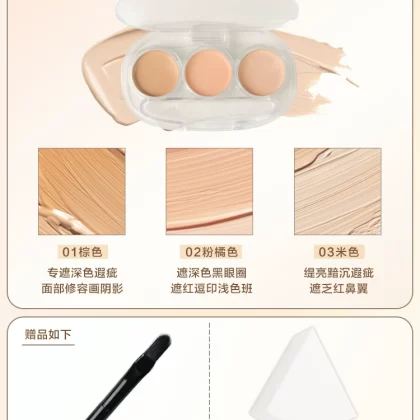 01棕色
专遮深色遐疵
面部修容画阴影

02粉橘色
遮深色黑眼圈
遮红逗印浅色班

03米色
缇亮黯沉遐疵
遮乏红鼻翼

赠品如下