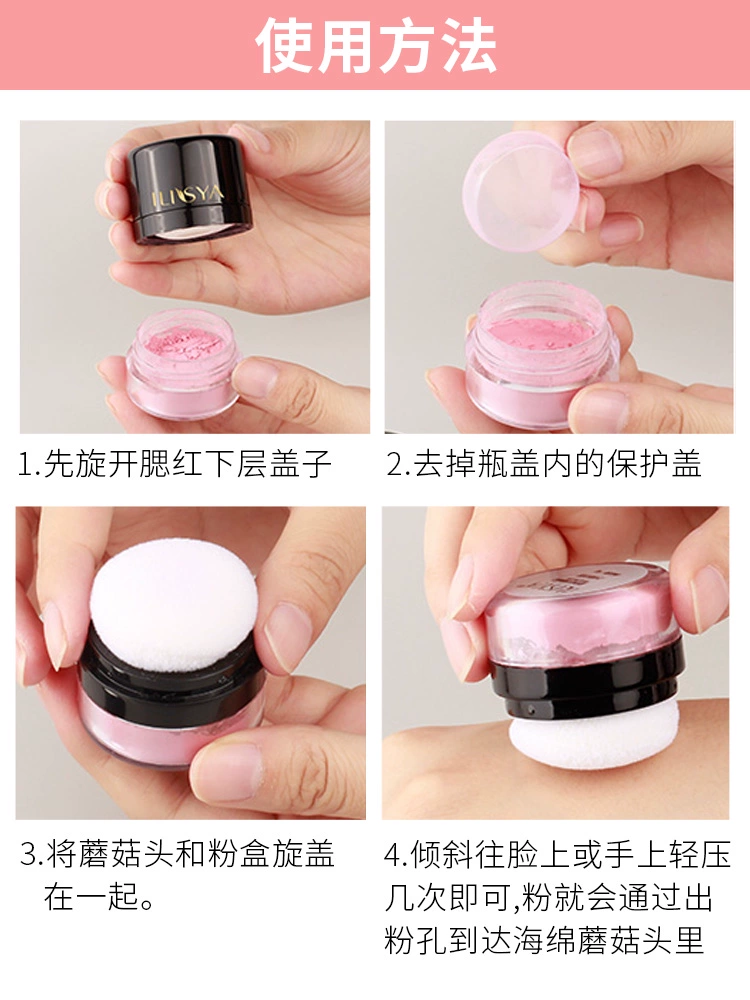 使用方法

ILISYA

1.先旋开腮红下层盖子

2.去掉瓶盖内的保护盖

3.将蘑菇头和粉盒旋盖在一起。

4.倾斜往脸上或手上轻压几次即可,粉就会通过出粉孔到达海绵蘑菇头里