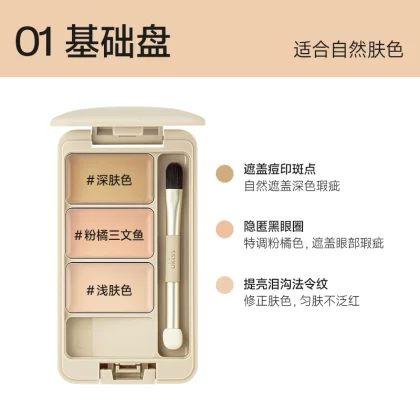 01 基础盘

适合自然肤色

#深肤色

#粉橘三文鱼

#浅肤色

ukiss

遮盖痘印斑点
自然遮盖深色瑕疵

隐匿黑眼圈
特调粉橘色，遮盖眼部瑕疵

提亮泪沟法令纹
修正肤色，匀肤不泛红