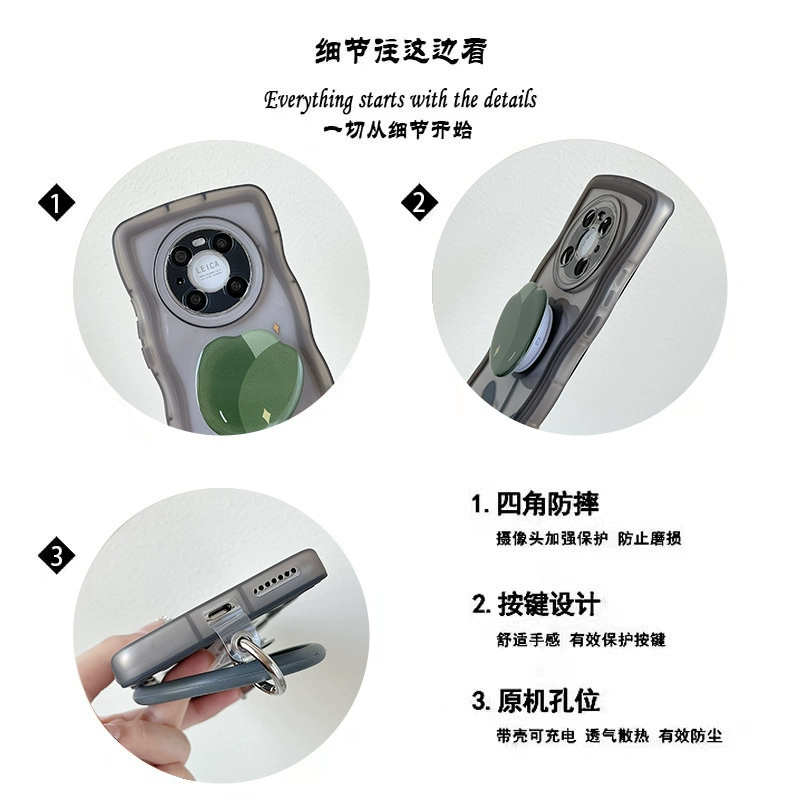 细节往这边看

Everything starts with the details
一切从细节开始

1

LEICA

2

3

1. 四角防摔
摄像头加强保护 防止磨损

2. 按键设计
舒适手感 有效保护按键

3. 原机孔位
带壳可充电 透气散热 有效防尘