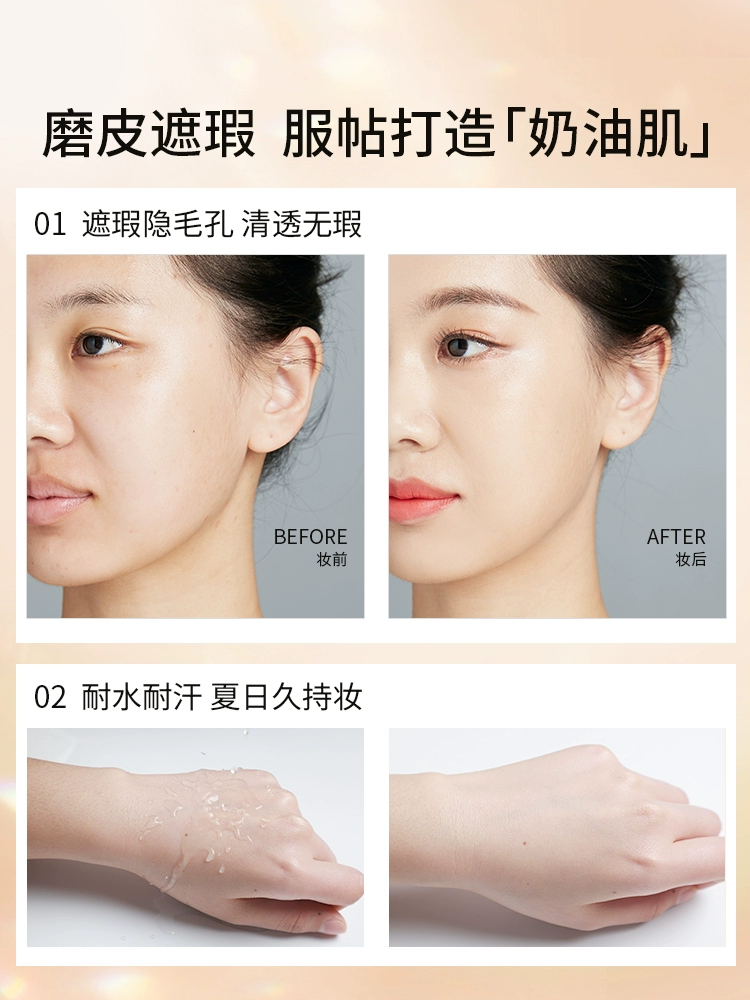 磨皮遮瑕 服帖打造「奶油肌」

01 遮瑕隐毛孔 清透无瑕

BEFORE
妆前

AFTER
妆后

02 耐水耐汗 夏日久持妆