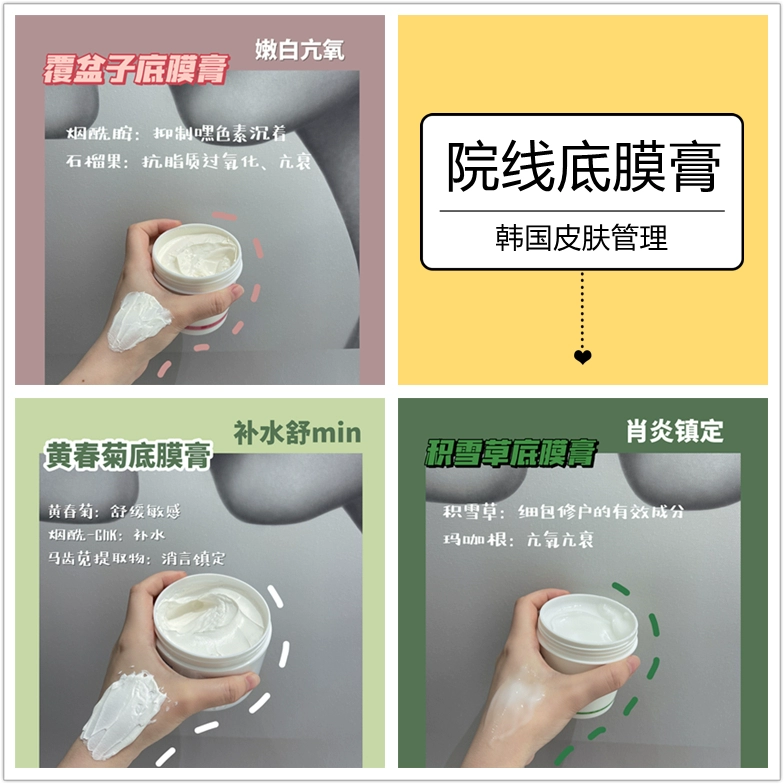 覆盆子底膜膏

嫩白亢氧

烟酰胺：抑制嘿色素沉着
石榴果：抗脂质过氧化、亢衰

院线底膜膏

韩国皮肤管理

黄春菊底膜膏

补水舒min

黄春菊：舒缓敏感
烟酰-GHK：补水
马齿苋提取物：消言镇定

积雪草底膜膏

肖炎镇定

积雪草：细包修户的有效成分
玛咖根：亢氧亢衰