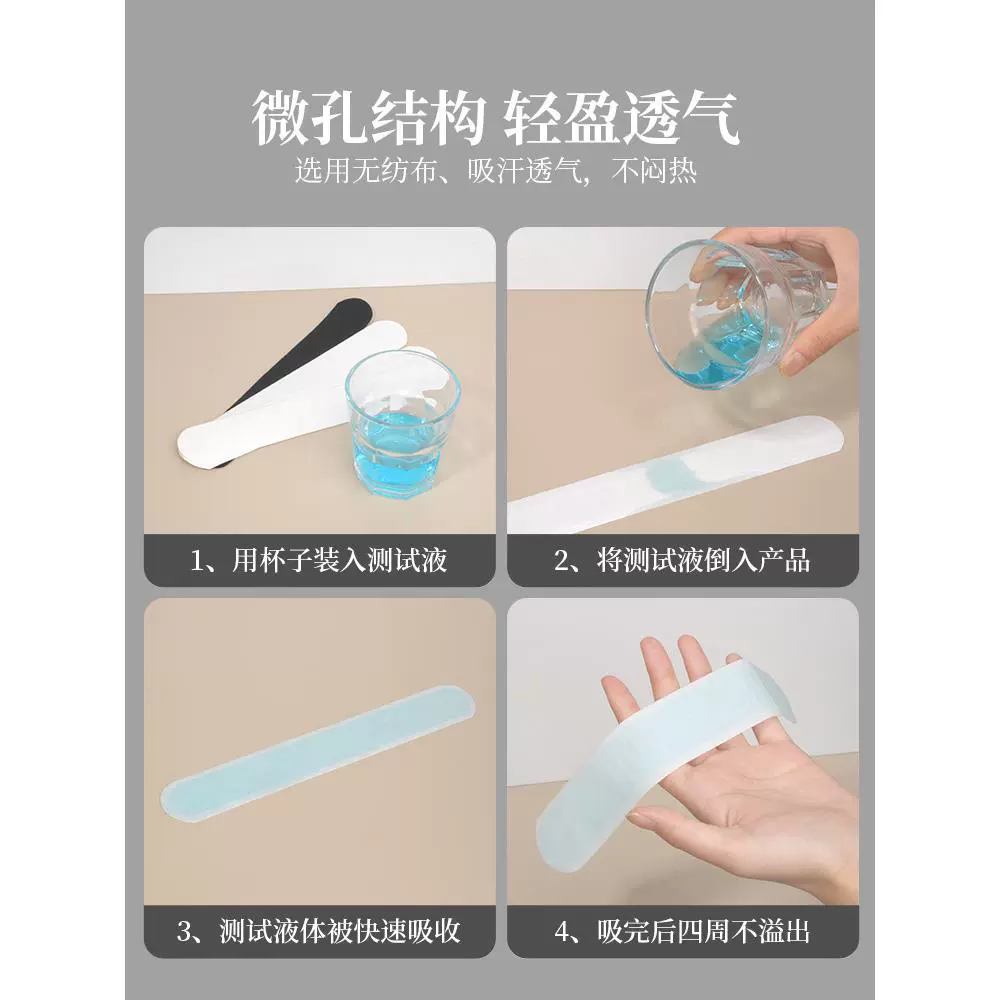 微孔结构 轻盈透气
选用无纺布、吸汗透气，不闷热

1、用杯子装入测试液

2、将测试液倒入产品

3、测试液体被快速吸收

4、吸完后四周不溢出