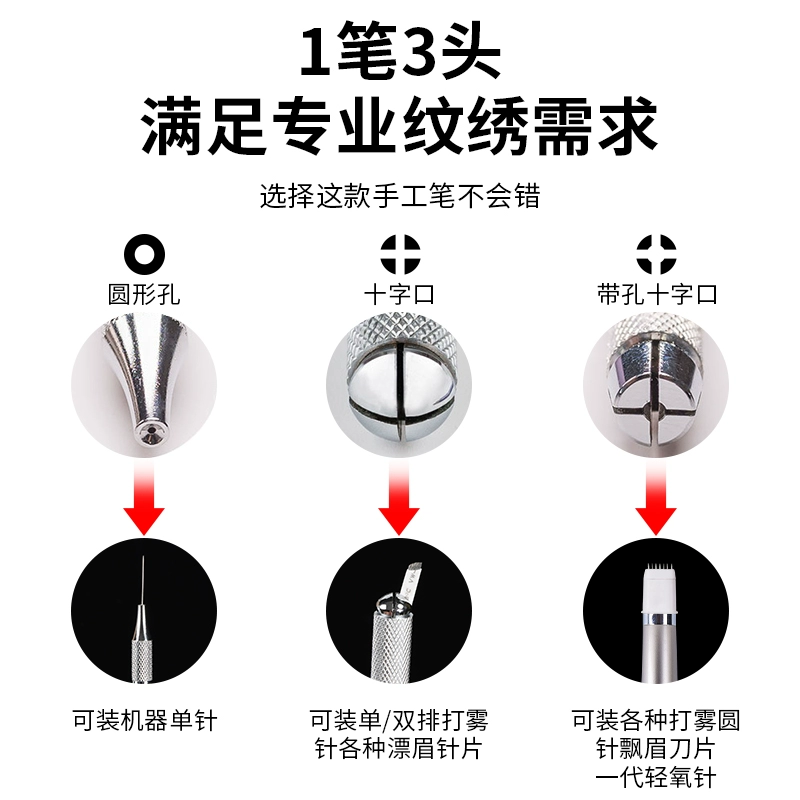 1笔3头
满足专业纹绣需求

选择这款手工笔不会错

圆形孔

十字口

带孔十字口

可装机器单针

可装单/双排打雾针各种漂眉针片

可装各种打雾圆针飘眉刀片一代轻氧针