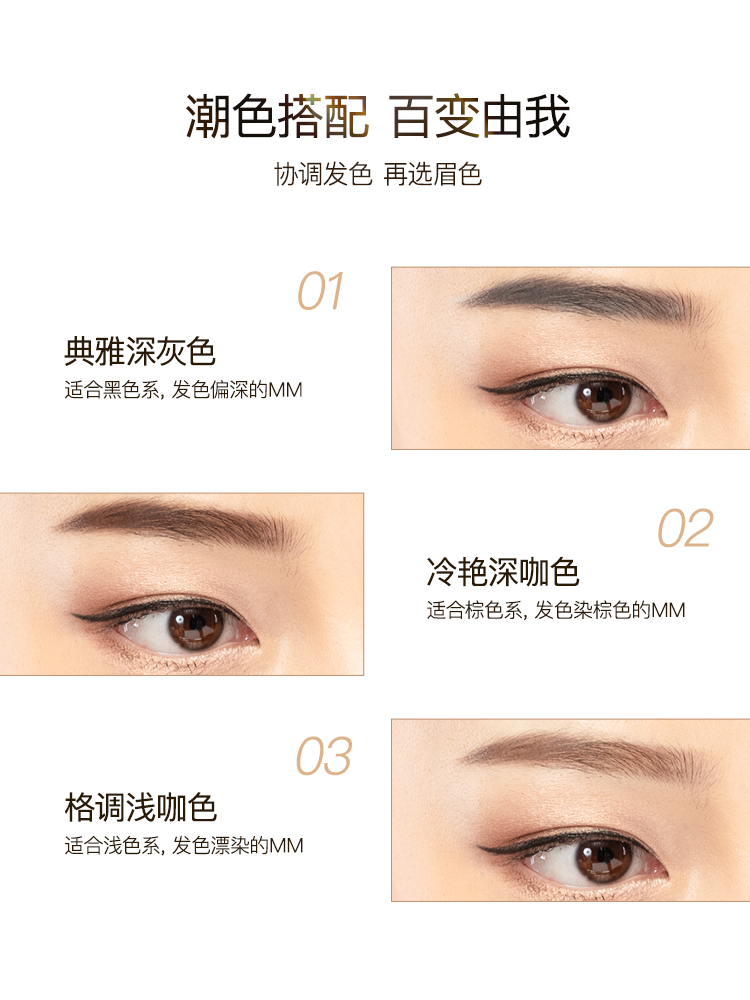 潮色搭配 百变由我

协调发色 再选眉色

01

典雅深灰色

适合黑色系, 发色偏深的MM

02

冷艳深咖色

适合棕色系, 发色染棕色的MM

03

格调浅咖色

适合浅色系, 发色漂染的MM