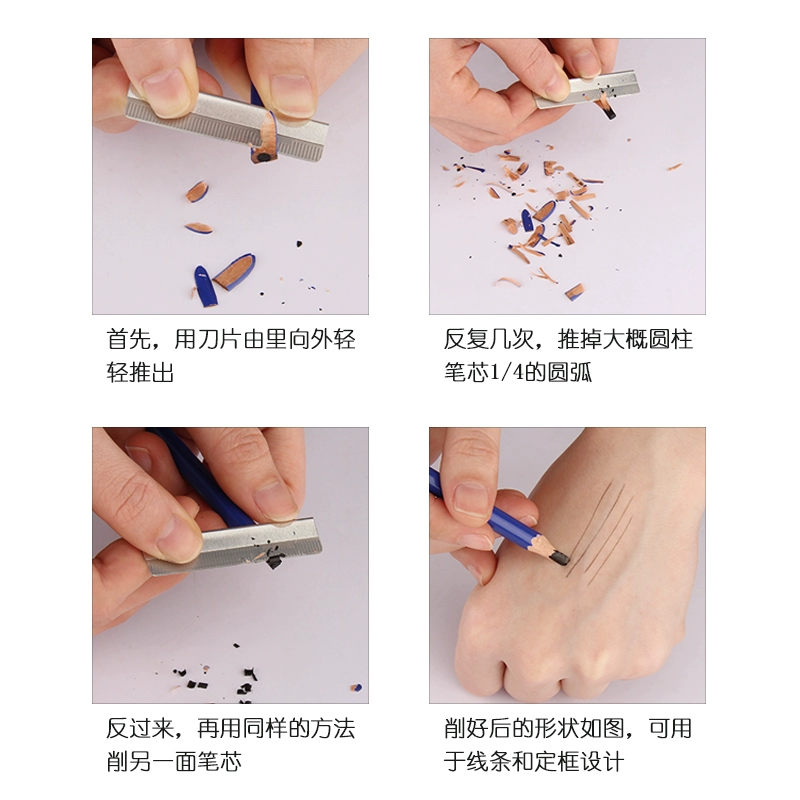 首先，用刀片由里向外轻轻推出

反复几次，推掉大概圆柱笔芯1/4的圆弧

反过来，再用同样的方法削另一面笔芯

削好后的形状如图，可用于线条和定框设计