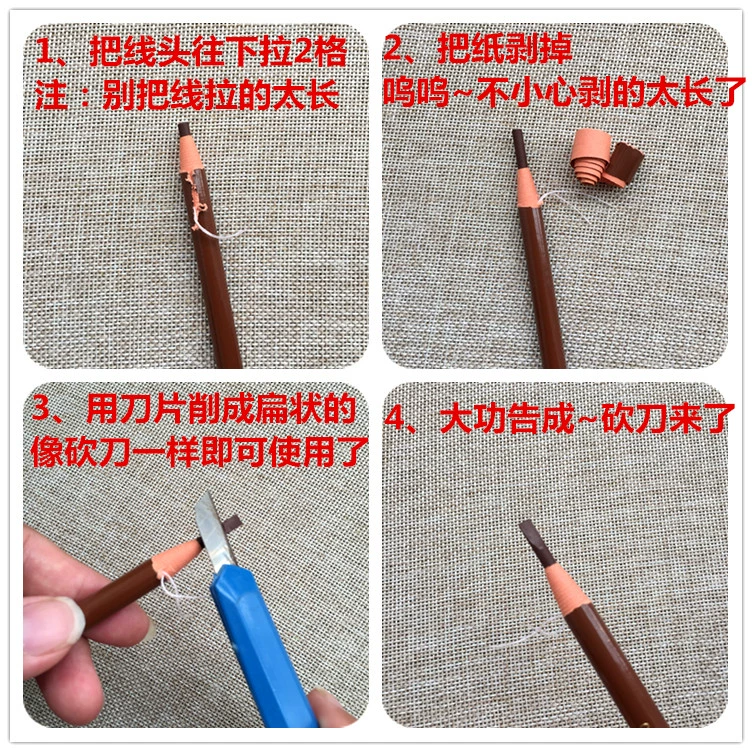 1、把线头往下拉2格
注：别把线拉的太长

2、把纸剥掉
呜呜~不小心剥的太长了

3、用刀片削成扁状的
像砍刀一样即可使用了

4、大功告成~砍刀来了