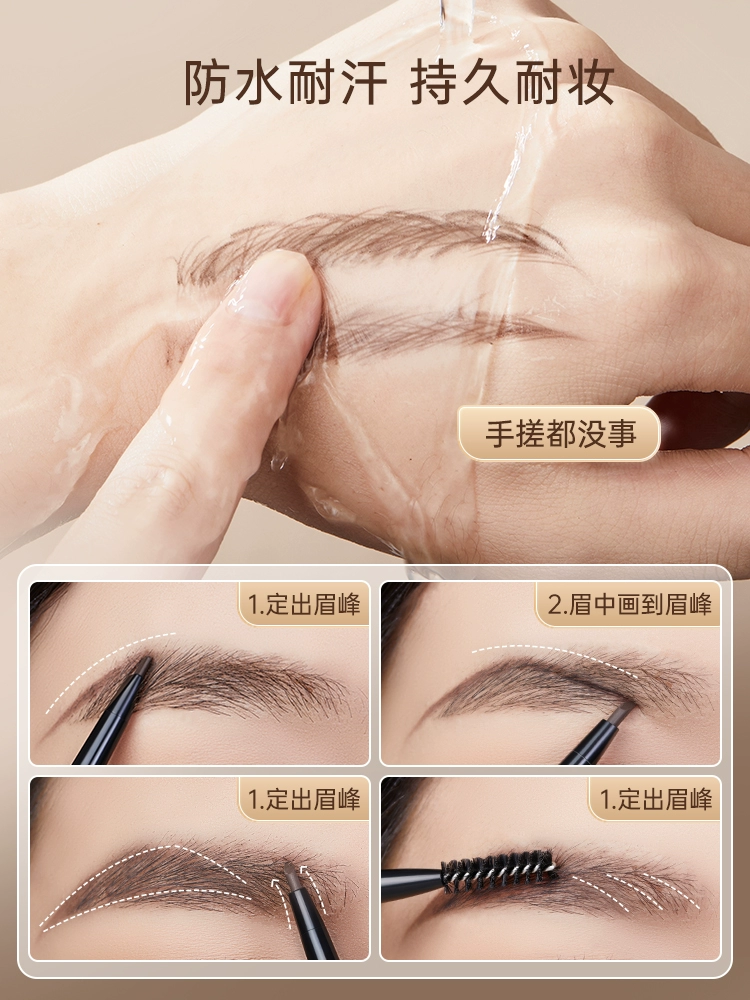 防水耐汗 持久耐妆

手搓都没事

1.定出眉峰

2.眉中画到眉峰

1.定出眉峰

1.定出眉峰