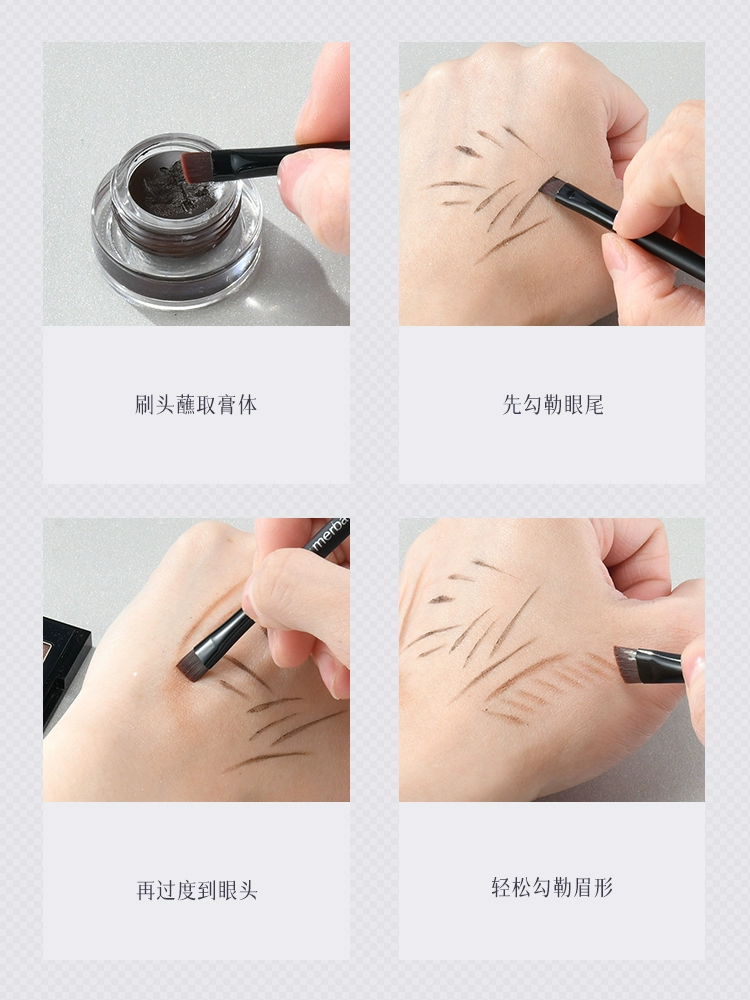 刷头蘸取膏体

先勾勒眼尾

merba

再过度到眼头

轻松勾勒眉形