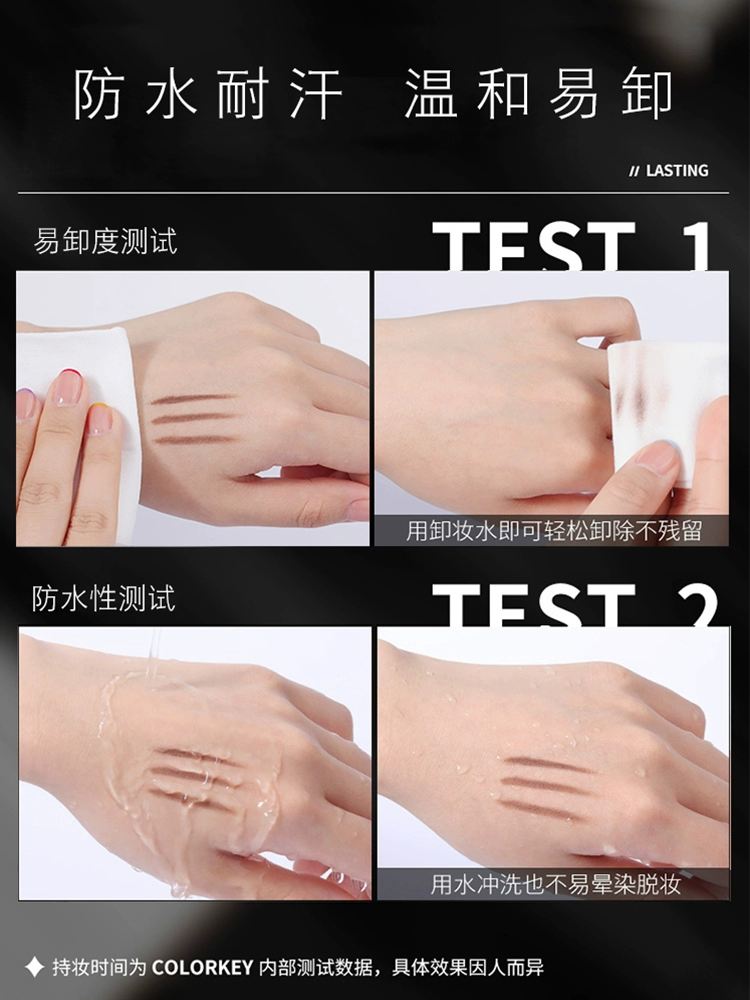 防水耐汗 温和易卸

// LASTING

易卸度测试

TEST 1

用卸妆水即可轻松卸除不残留

防水性测试

TEST 2

用水冲洗也不易晕染脱妆

◆ 持妆时间为 COLORKEY 内部测试数据，具体效果因人而异