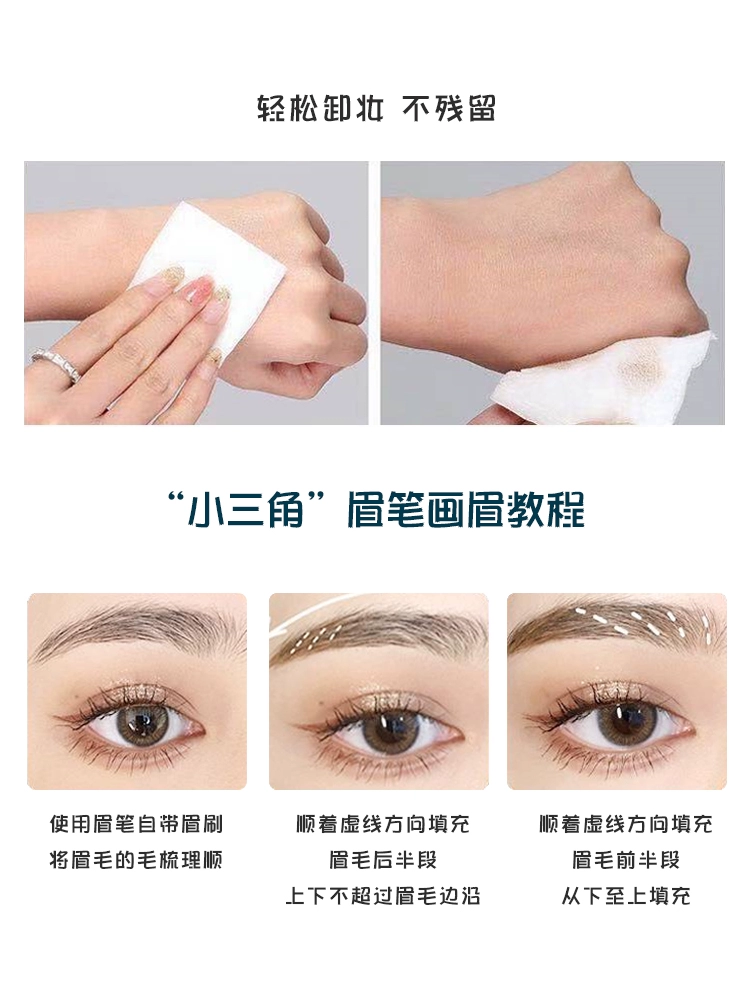 轻松卸妆 不残留

“小三角”眉笔画眉教程

使用眉笔自带眉刷
将眉毛的毛梳理顺

顺着虚线方向填充
眉毛后半段
上下不超过眉毛边沿

顺着虚线方向填充
眉毛前半段
从下至上填充