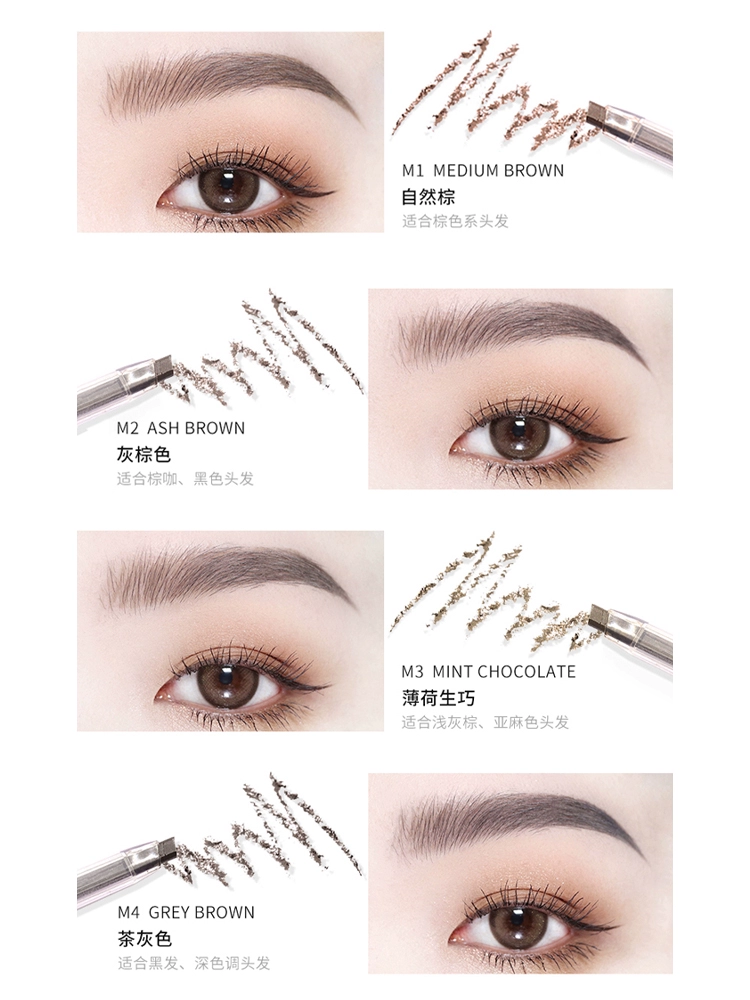 M1 MEDIUM BROWN
自然棕
适合棕色系头发

M2 ASH BROWN
灰棕色
适合棕咖、黑色头发

M3 MINT CHOCOLATE
薄荷生巧
适合浅灰棕、亚麻色头发

M4 GREY BROWN
茶灰色
适合黑发、深色调头发