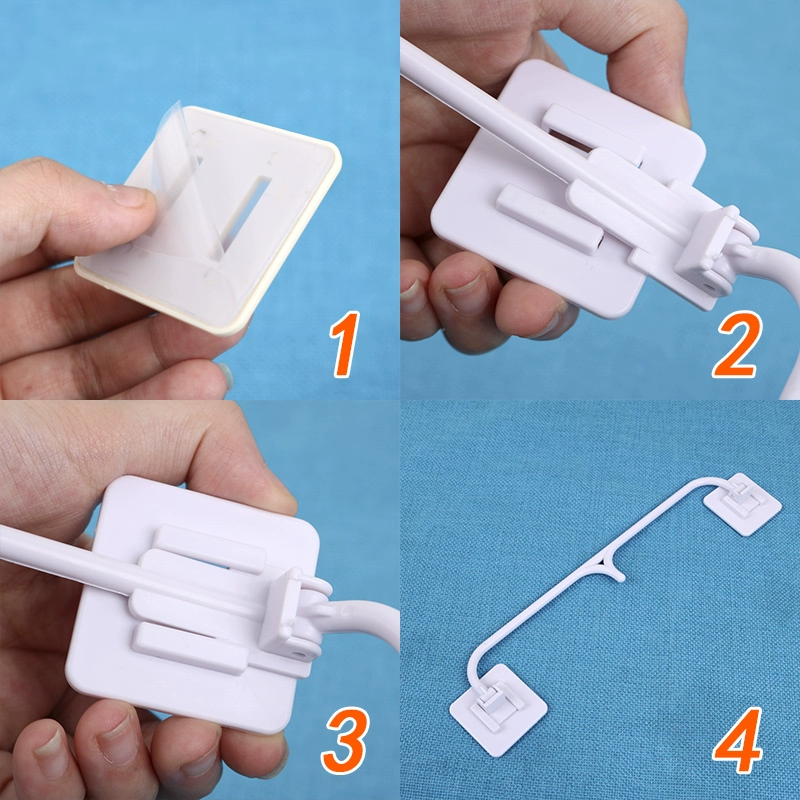 1
2
3
4