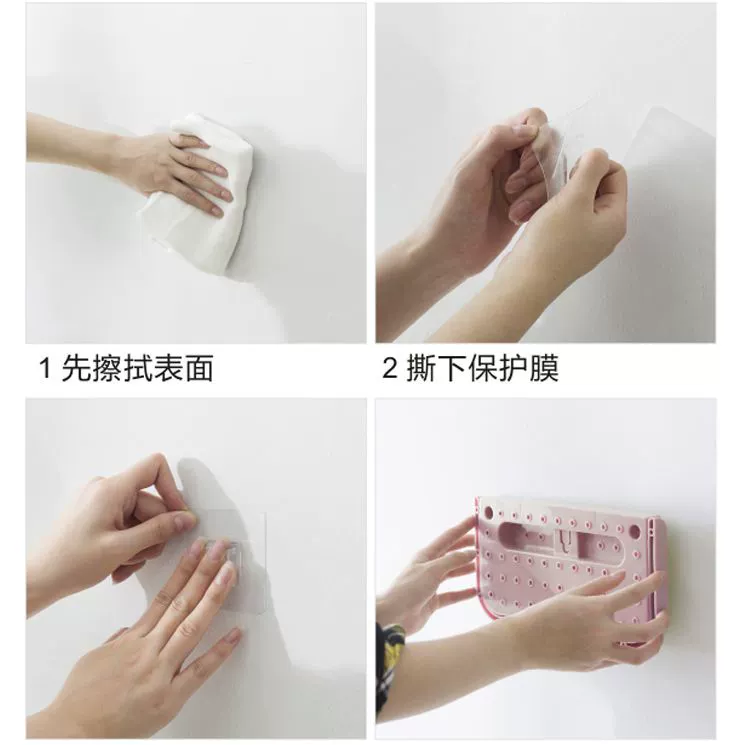 1 先擦拭表面

2 撕下保护膜