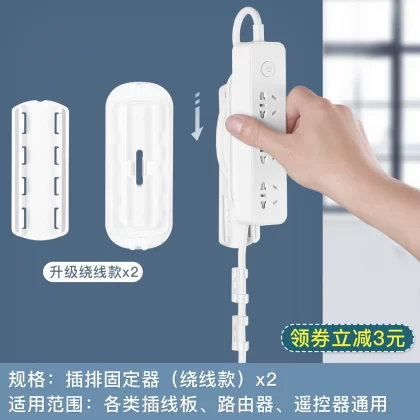 升级绕线款x2

领券立减3元

规格：插排固定器（绕线款）x2
适用范围：各类插线板、路由器、遥控器通用