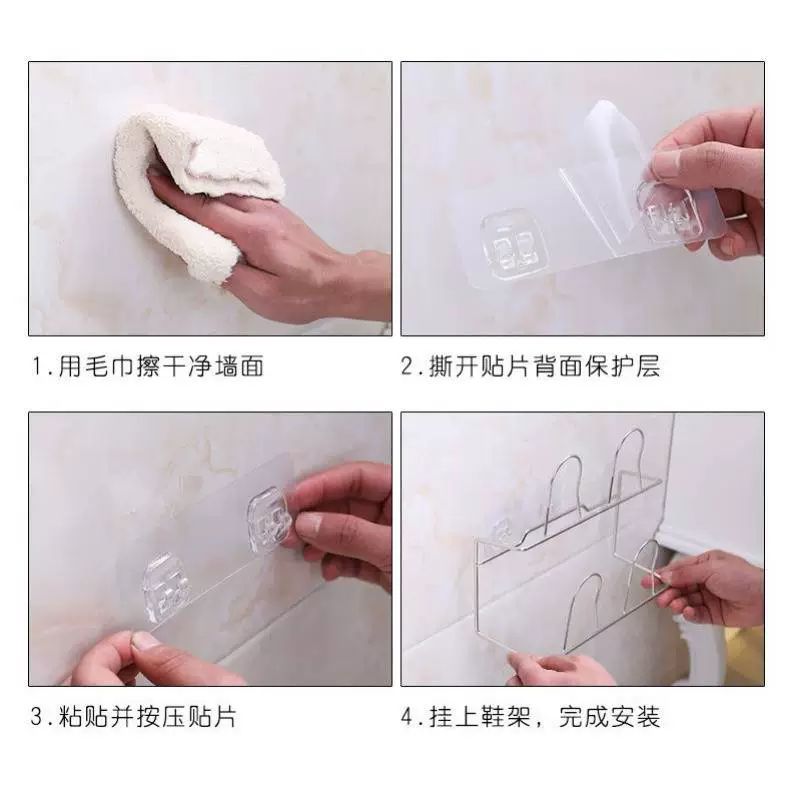 1.用毛巾擦干净墙面

2.撕开贴片背面保护层

3.粘贴并按压贴片

4.挂上鞋架，完成安装