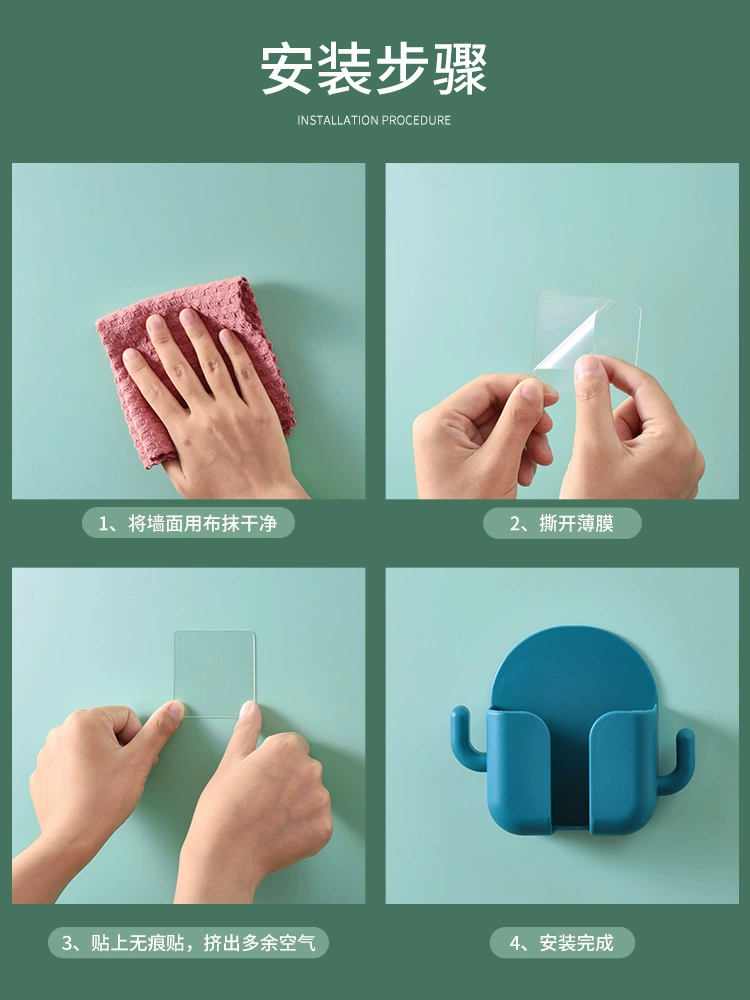 安装步骤

INSTALLATION PROCEDURE

1、将墙面用布抹干净

2、撕开薄膜

3、贴上无痕贴，挤出多余空气

4、安装完成