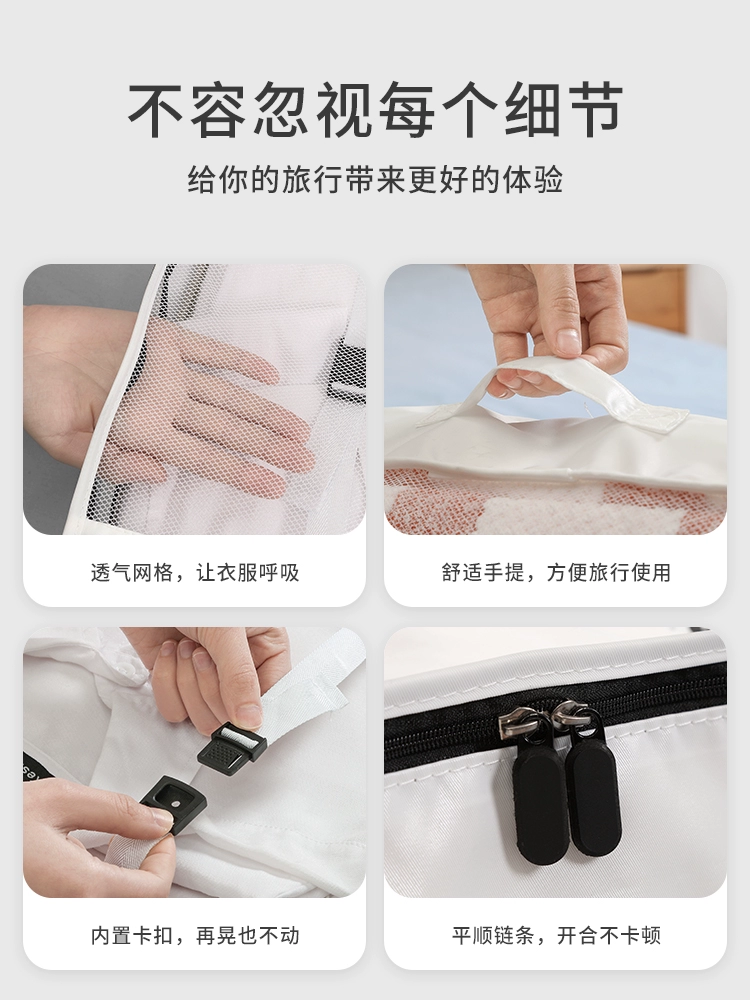 不容忽视每个细节

给你的旅行带来更好的体验

透气网格，让衣服呼吸

舒适手提，方便旅行使用

内置卡扣，再晃也不动

平顺链条，开合不卡顿