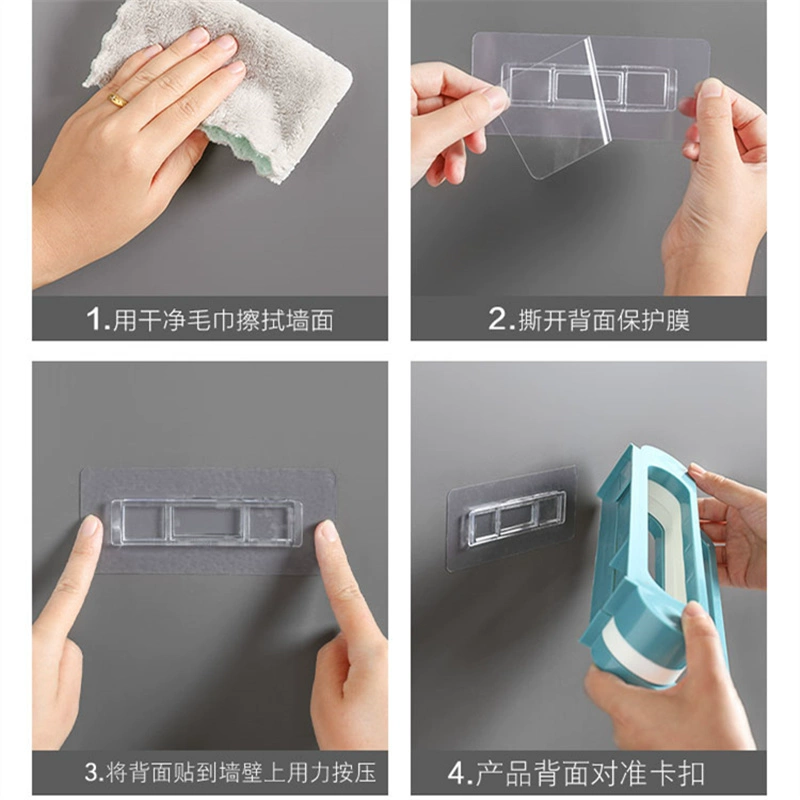 1.用干净毛巾擦拭墙面

2.撕开背面保护膜

3.将背面贴到墙壁上用力按压

4.产品背面对准卡扣