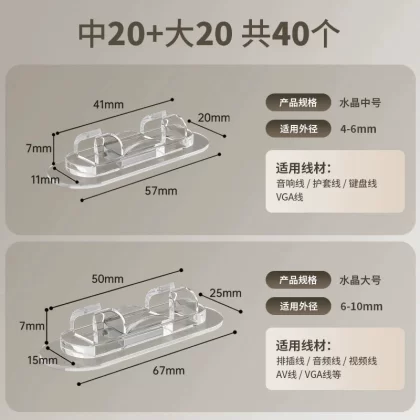 中20+大20 共40个

41mm
20mm
7mm
11mm
57mm

产品规格 水晶中号
适用外径 4-6mm

适用线材:
音响线 / 护套线 / 键盘线
VGA线

50mm
25mm
7mm
15mm
67mm

产品规格 水晶大号
适用外径 6-10mm

适用线材:
排插线 / 音频线 / 视频线
AV线 / VGA线等