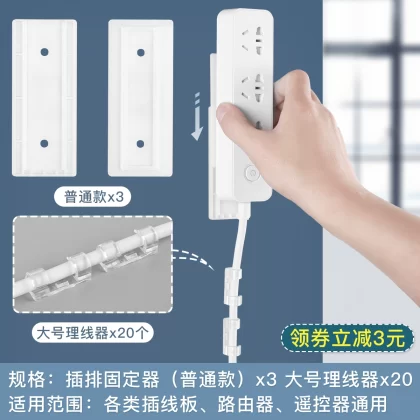 普通款x3

大号理线器x20个

领券立减3元

规格：插排固定器（普通款）x3 大号理线器x20
适用范围：各类插线板、路由器、遥控器通用