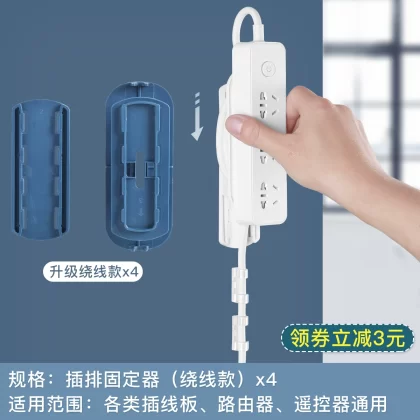 升级绕线款x4

领券立减3元

规格：插排固定器（绕线款）x4
适用范围：各类插线板、路由器、遥控器通用