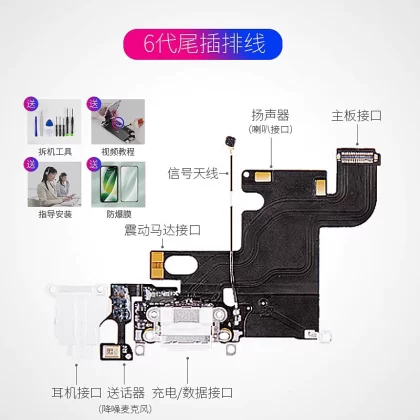 6代尾插排线

送
拆机工具

送
视频教程

送
指导安装

送
防爆膜

扬声器
(喇叭接口)

主板接口

信号天线

震动马达接口

耳机接口

送话器
(降噪麦克风)

充电/数据接口