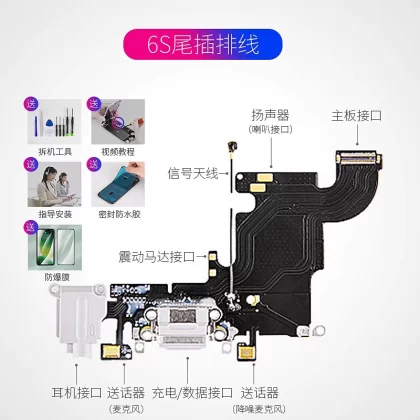 6S尾插排线

送
拆机工具

送
视频教程

送
指导安装

送
密封防水胶

送
防爆膜

扬声器
（喇叭接口）

主板接口

信号天线

震动马达接口

耳机接口

送话器
（麦克风）

充电/数据接口

送话器
（降噪麦克风）