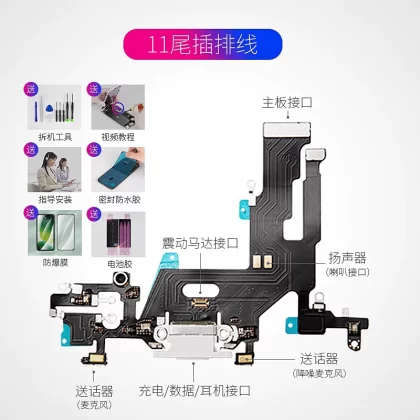 11尾插排线

送
拆机工具
送
视频教程
送
指导安装
送
密封防水胶
送
防爆膜
送
电池胶

主板接口

震动马达接口

扬声器
(喇叭接口)

送话器
(降噪麦克风)

送话器
(麦克风)

充电/数据/耳机接口