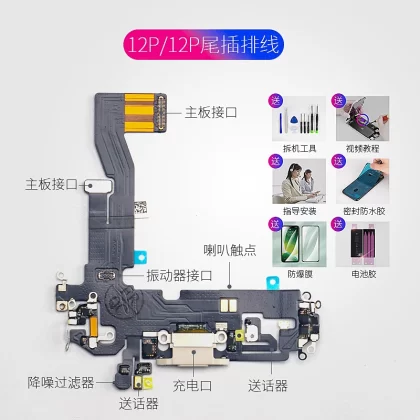 12P/12P尾插排线

主板接口

主板接口

喇叭触点

振动器接口

降噪过滤器

送话器

充电口

送话器

送
拆机工具

送
视频教程

送
指导安装

送
密封防水胶

送
防爆膜

送
电池胶