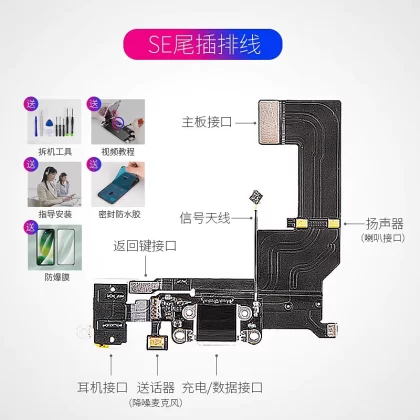 SE尾插排线

送
拆机工具

送
视频教程

送
指导安装

送
密封防水胶

送
防爆膜

主板接口

信号天线

扬声器
(喇叭接口)

返回键接口

耳机接口

送话器
(降噪麦克风)

充电/数据接口