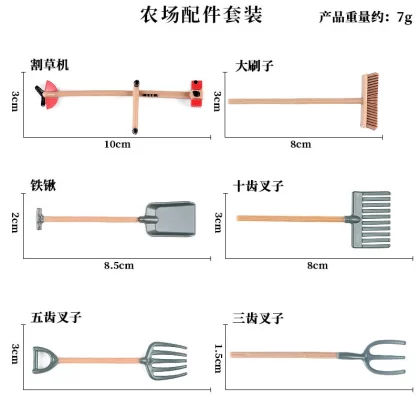 农场配件套装

产品重量约：7g

割草机

3cm

10cm

大刷子

3cm

8cm

铁锹

2cm

8.5cm

十齿叉子

3cm

8cm

五齿叉子

3cm

三齿叉子

1.5cm