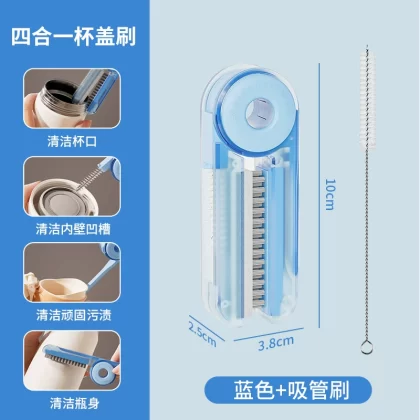 四合一杯盖刷

清洁杯口

清洁内壁凹槽

清洁顽固污渍

清洁瓶身

10cm

2.5cm

3.8cm

蓝色+吸管刷