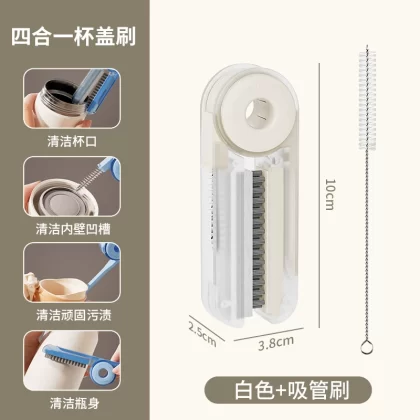 四合一杯盖刷

清洁杯口

清洁内壁凹槽

清洁顽固污渍

清洁瓶身

10cm

2.5cm

3.8cm

白色+吸管刷