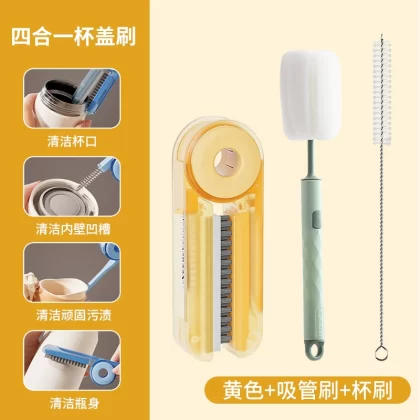 四合一杯盖刷

清洁杯口

清洁内壁凹槽

清洁顽固污渍

清洁瓶身

黄色+吸管刷+杯刷