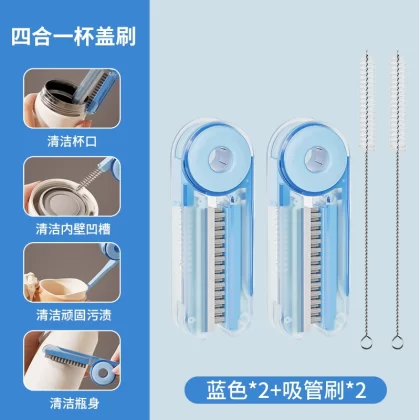 四合一杯盖刷

清洁杯口

清洁内壁凹槽

清洁顽固污渍

清洁瓶身

蓝色*2+吸管刷*2