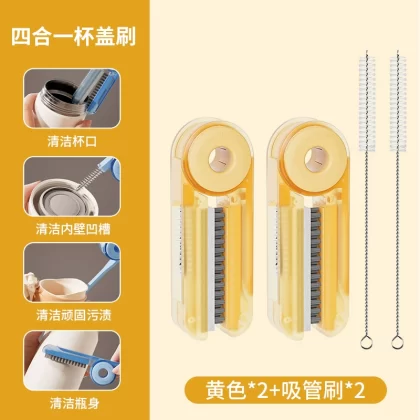 四合一杯盖刷

清洁杯口

清洁内壁凹槽

清洁顽固污渍

清洁瓶身

黄色*2+吸管刷*2